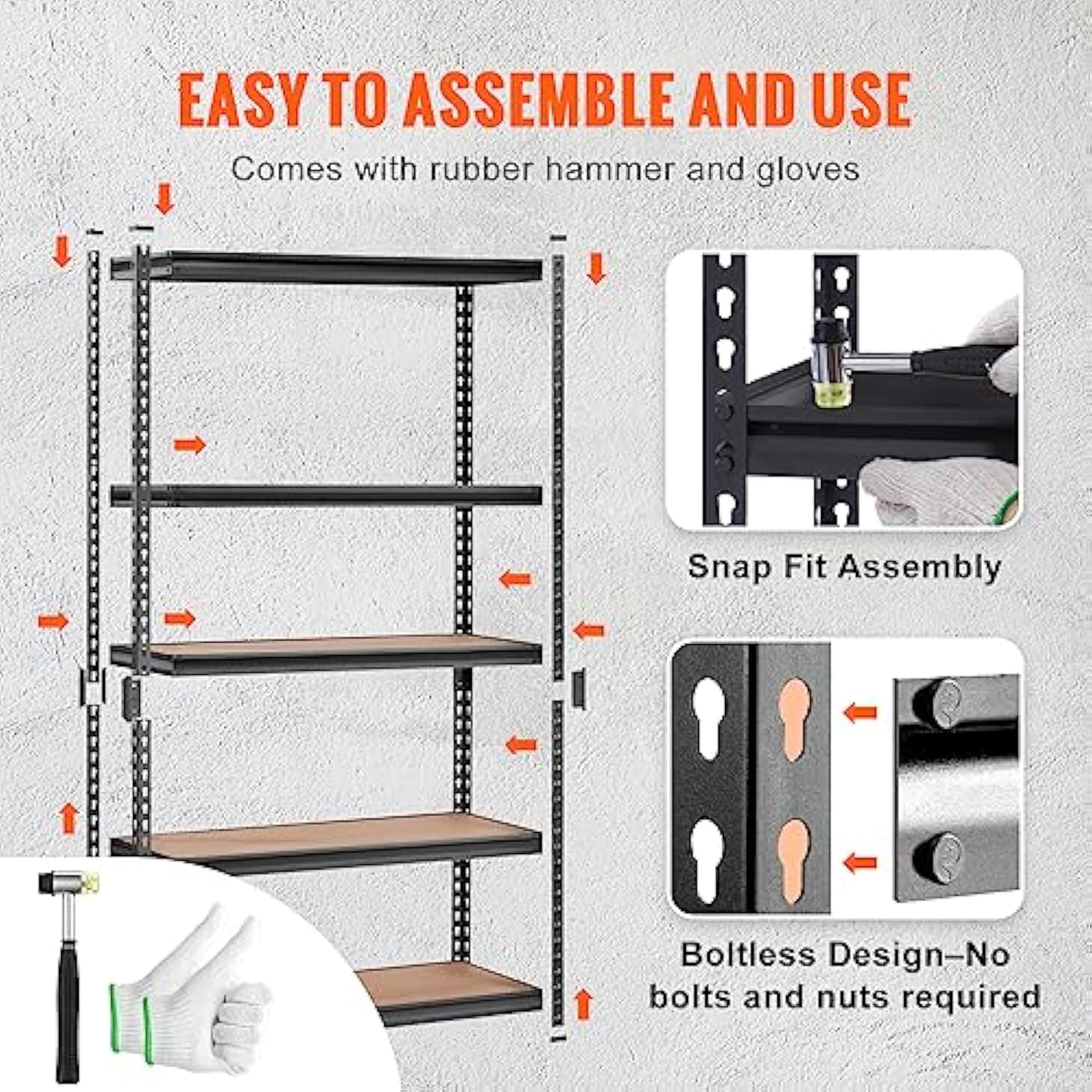 EASY TO ASSEMBLE AND USE

Comes with rubber hammer and gloves

Snap Fit Assembly

Boltless Design–No bolts and nuts required