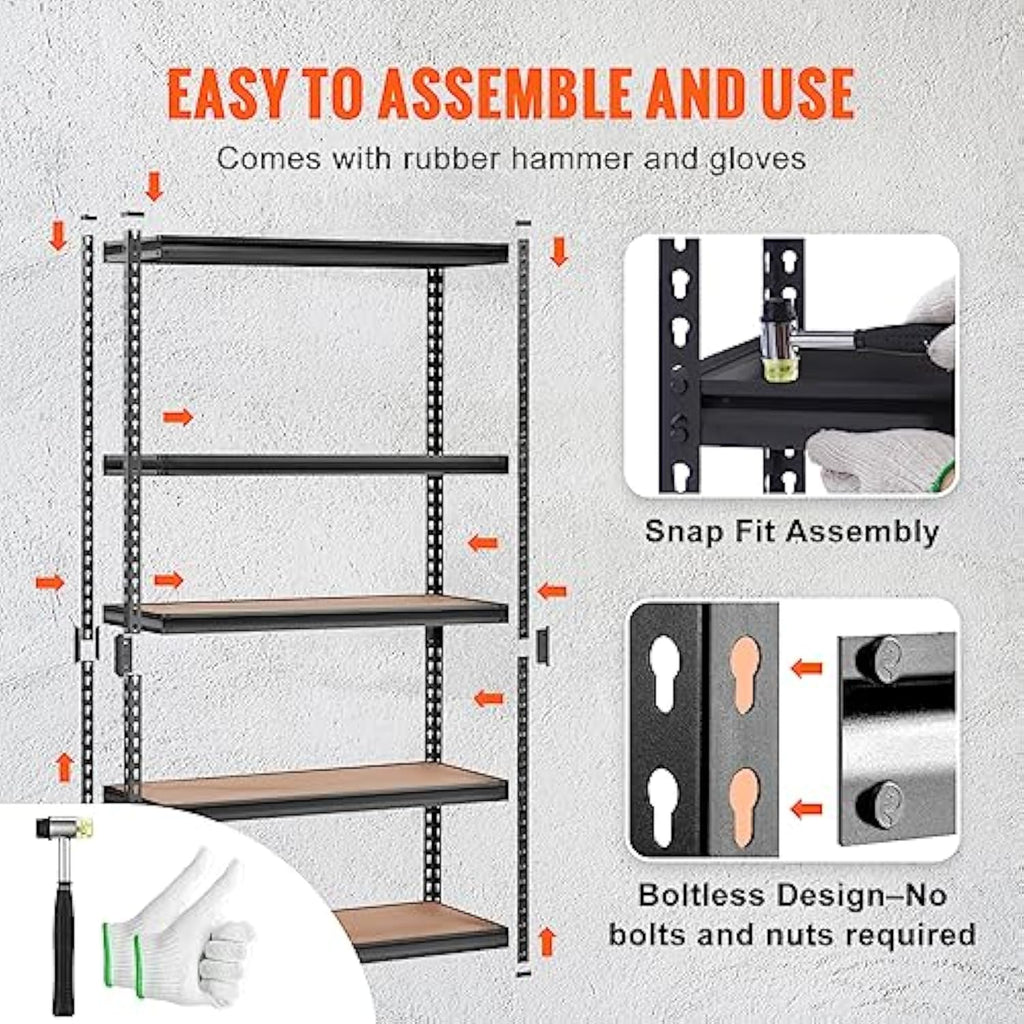 EASY TO ASSEMBLE AND USE

Comes with rubber hammer and gloves

Snap Fit Assembly

Boltless Design–No bolts and nuts required